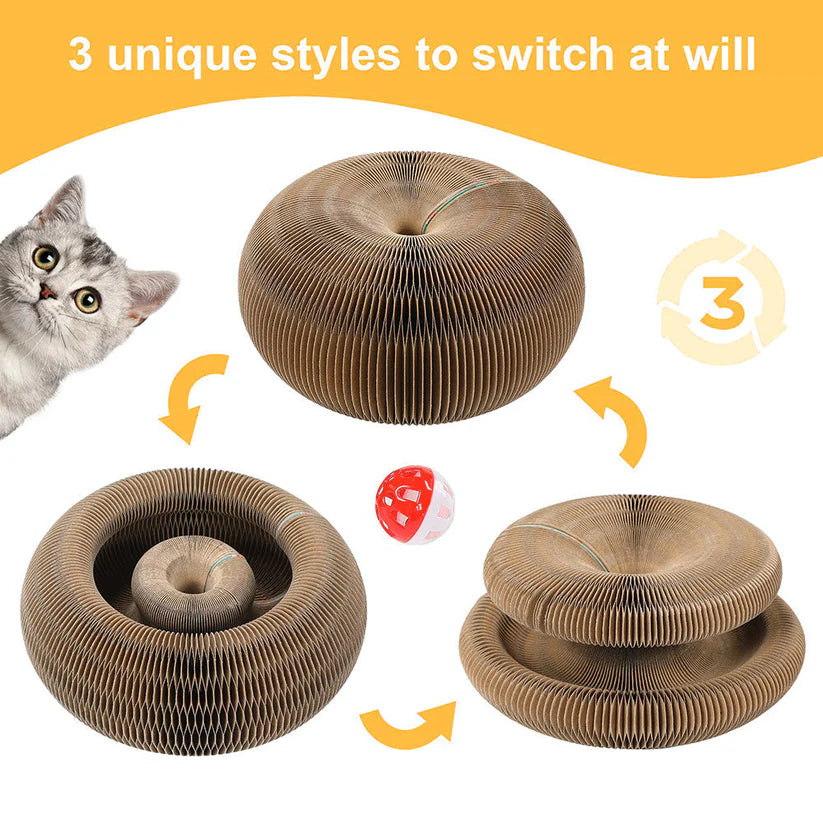 3 unique styles to switch at will

3